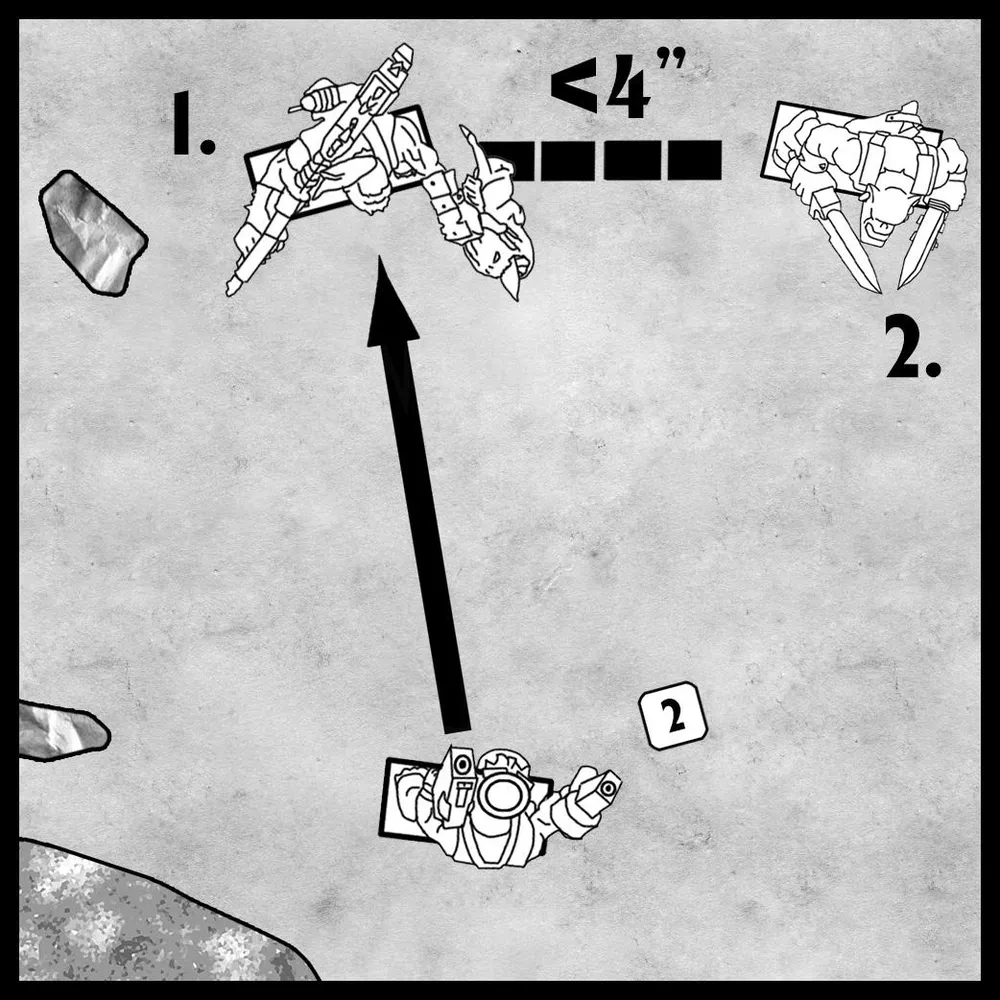 1.

<4"

2.

2