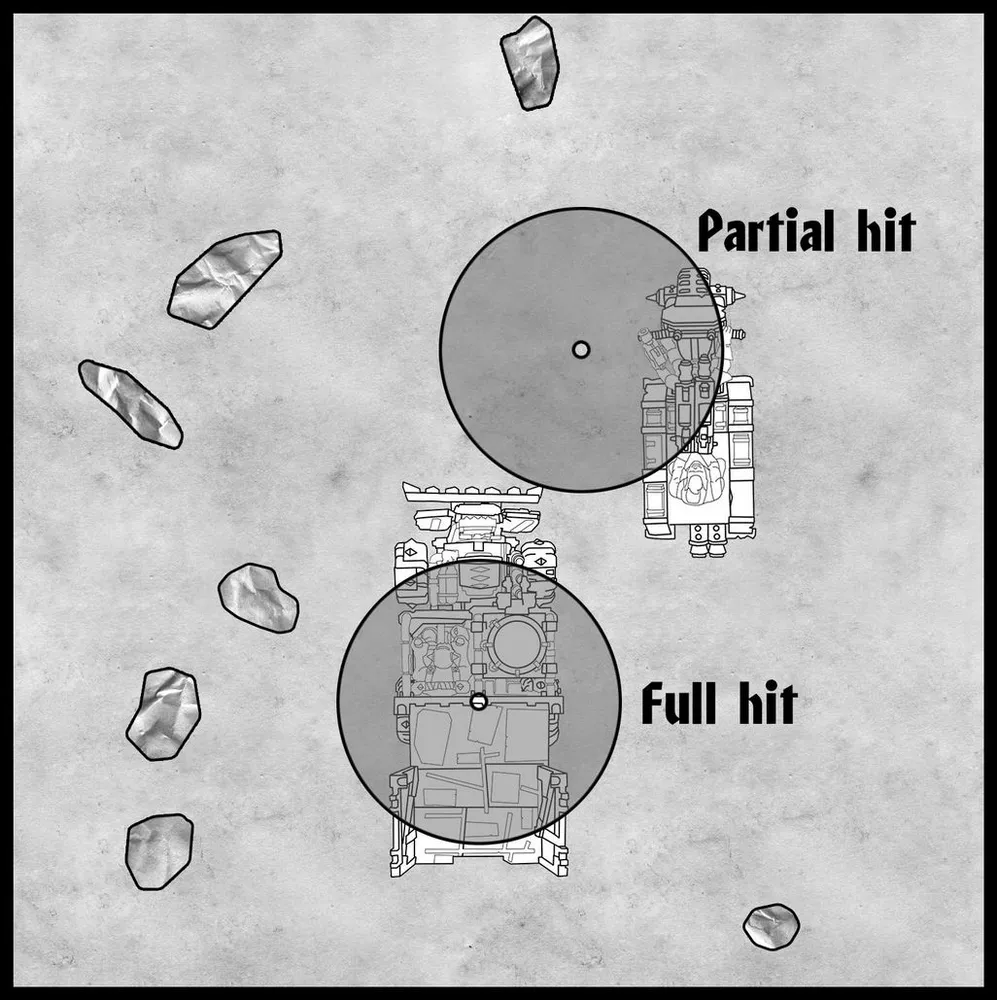 Partial hit

Full hit